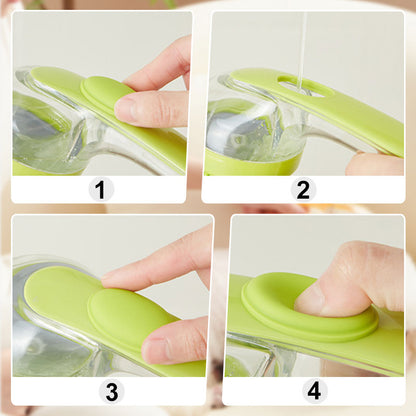 1

2

3

4